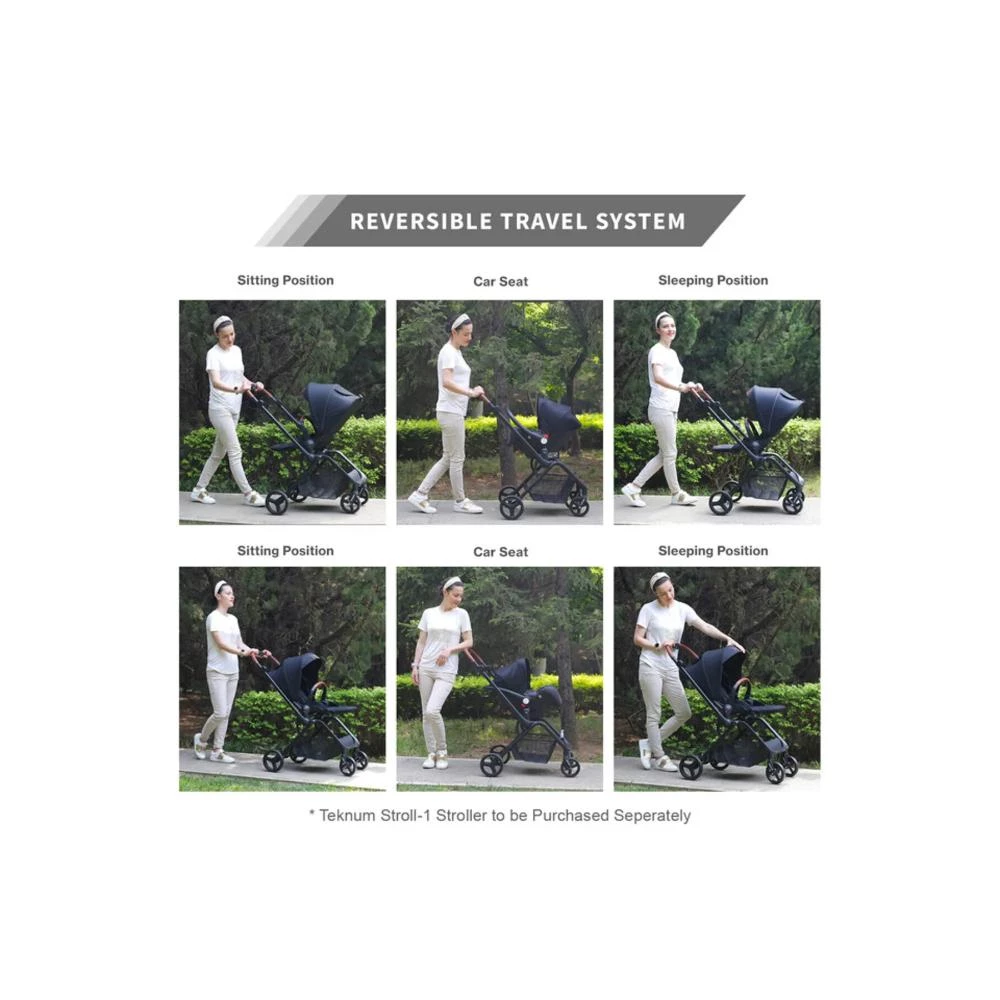 REVERSIBLE TRAVEL SYSTEM

Sitting Position

Car Seat

Sleeping Position

Sitting Position

Car Seat

Sleeping Position

* Teknum Stroll-1 Stroller to be Purchased Seperately