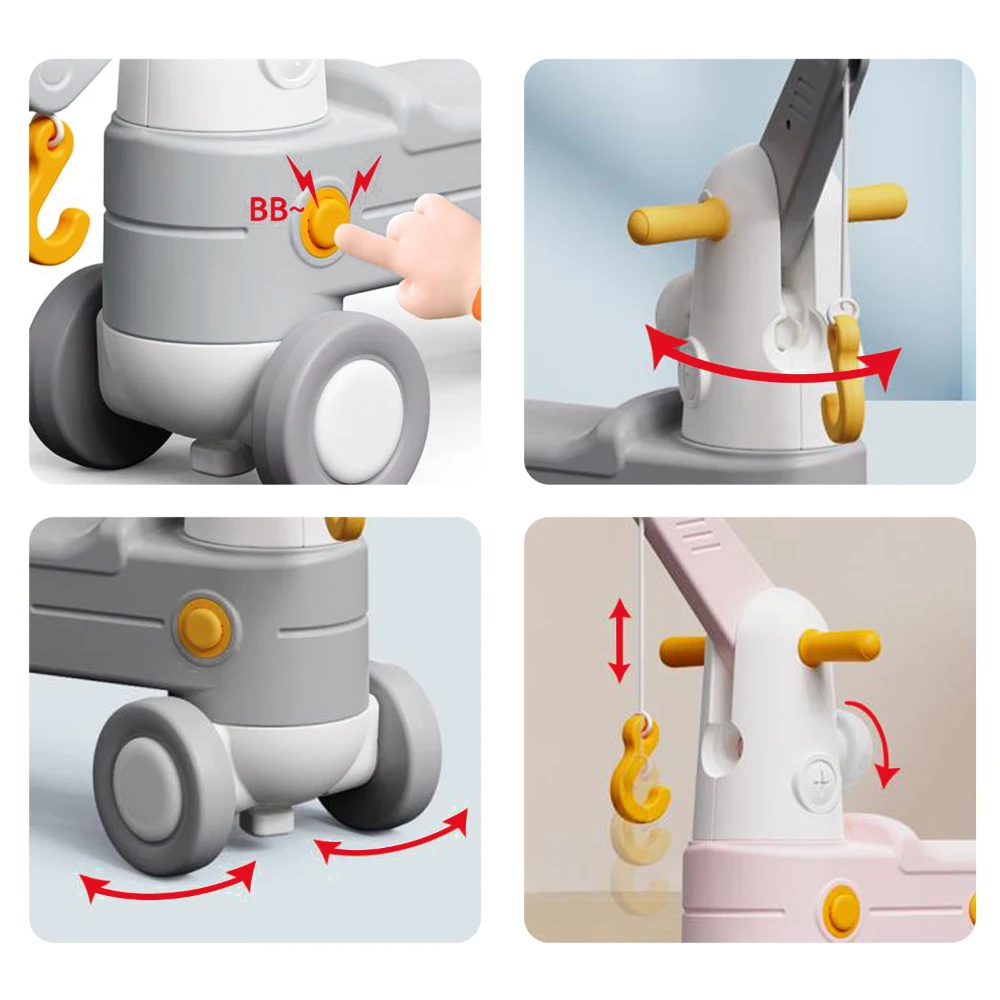 BB~