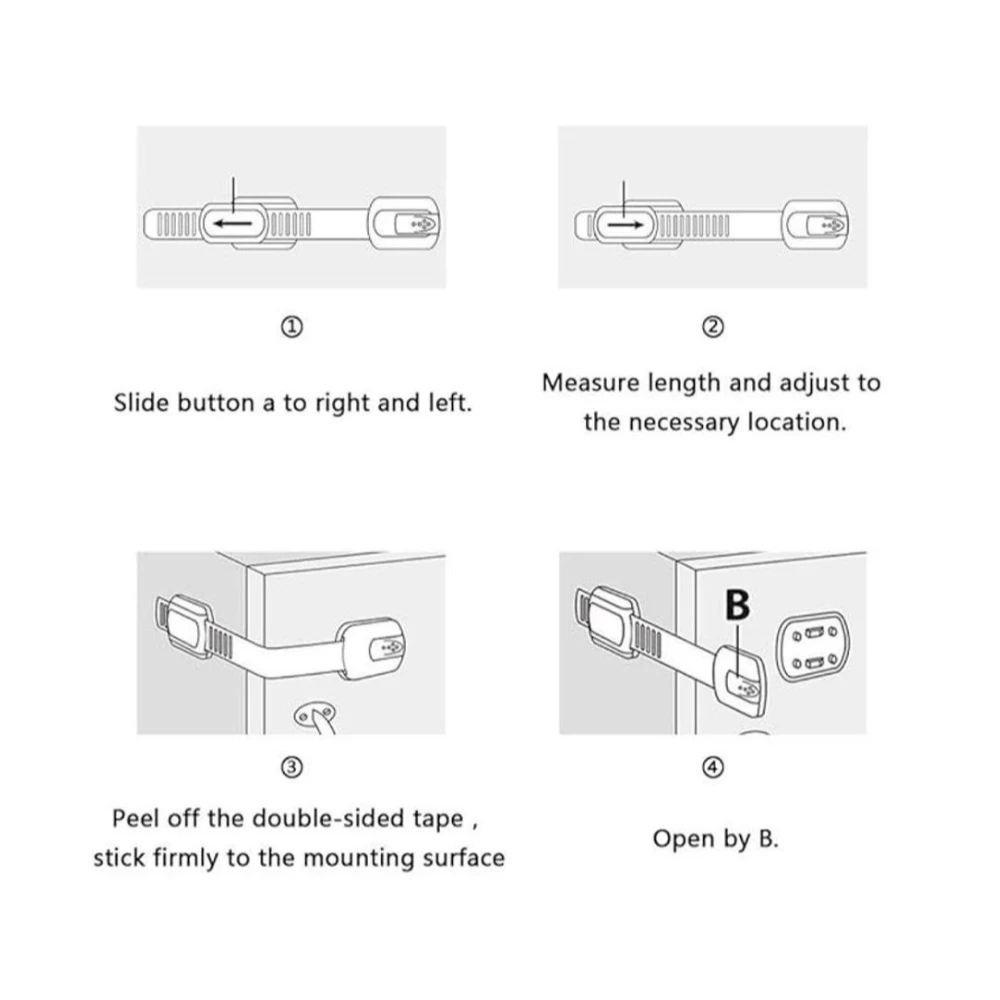 ①

Slide button a to right and left.

②

Measure length and adjust to the necessary location.

③

Peel off the double-sided tape , stick firmly to the mounting surface

B

④

Open by B.